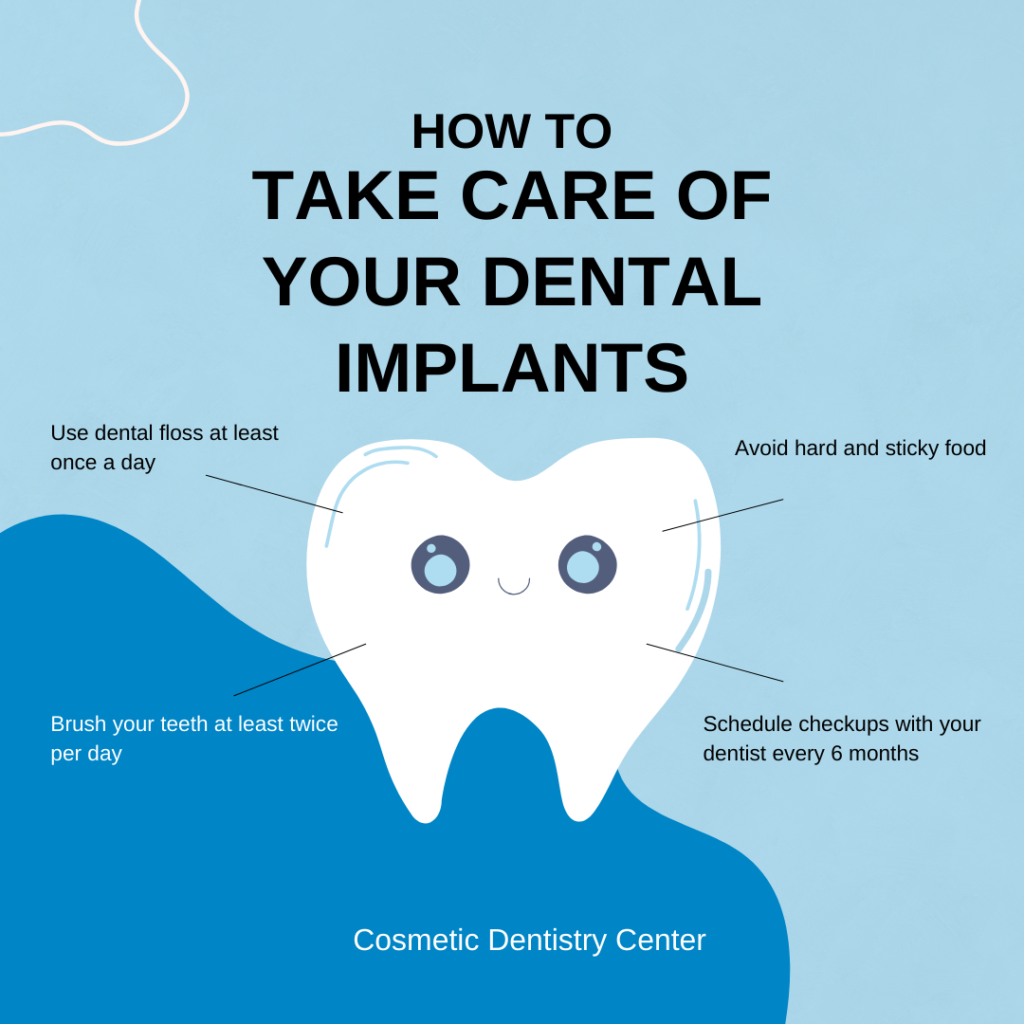 HOW TO
TAKE CARE OF YOUR DENTAL IMPLANTS

Use dental floss at least once a day

Avoid hard and sticky food

Brush your teeth at least twice per day

Schedule checkups with your dentist every 6 months

Cosmetic Dentistry Center